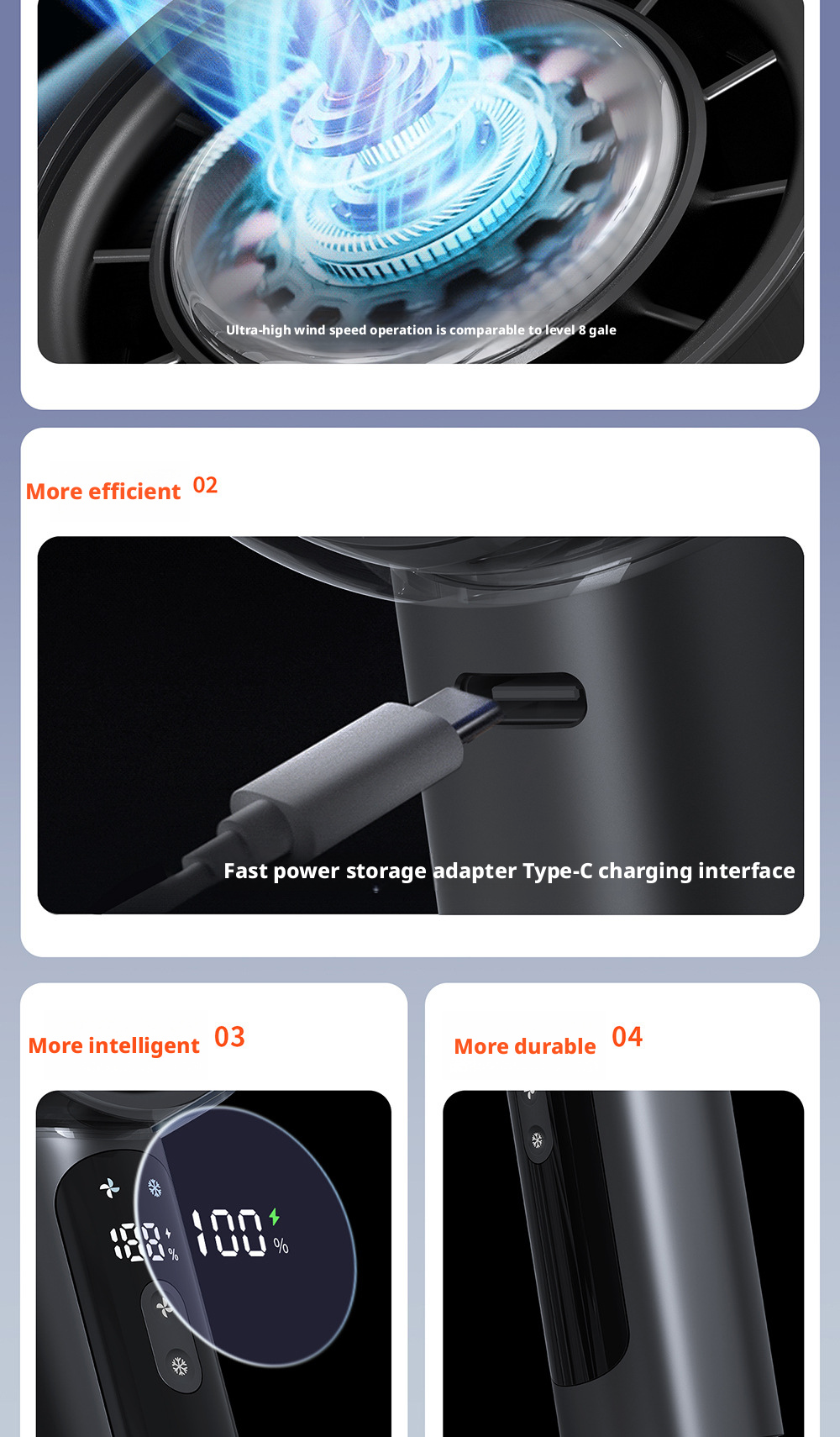 Ultra-high wind speed operation is comparable to level 8 gale

More efficient 02

Fast power storage adapter Type-C charging interface

More intelligent 03

188 %

100 %

More durable 04